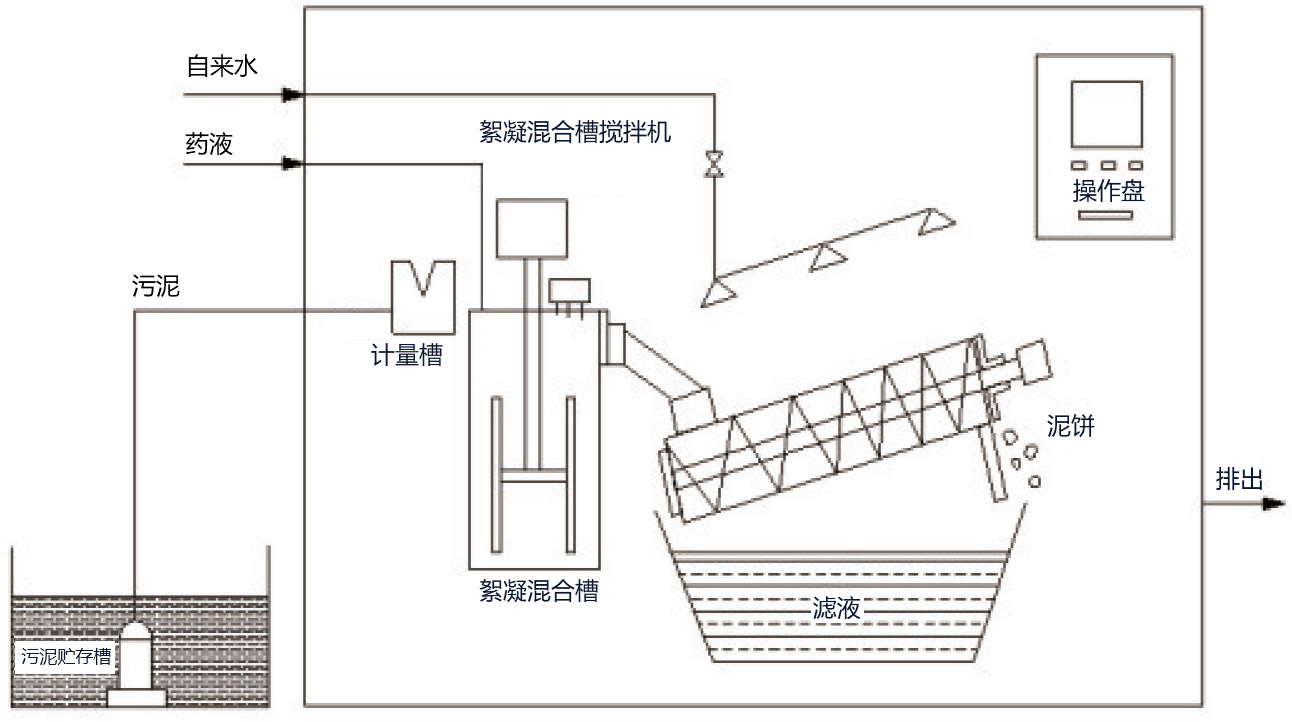 自来水

药液

絮凝混合槽搅拌机

操作盘

污泥

计量槽

泥饼

排出

絮凝混合槽

滤液

污泥贮存槽